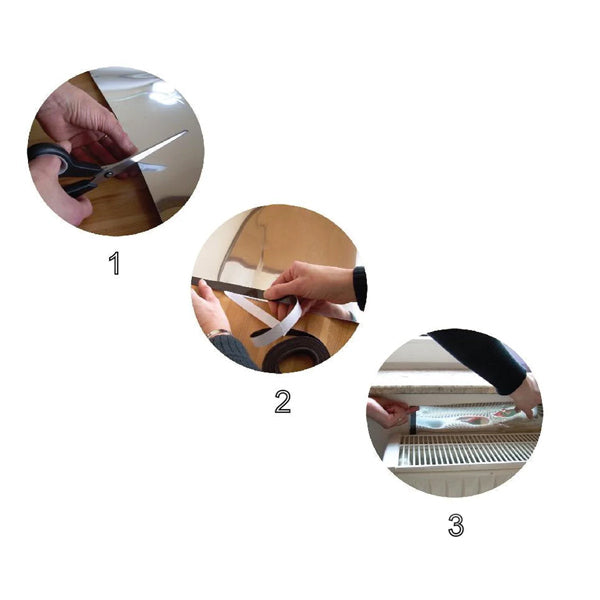 1

2

3