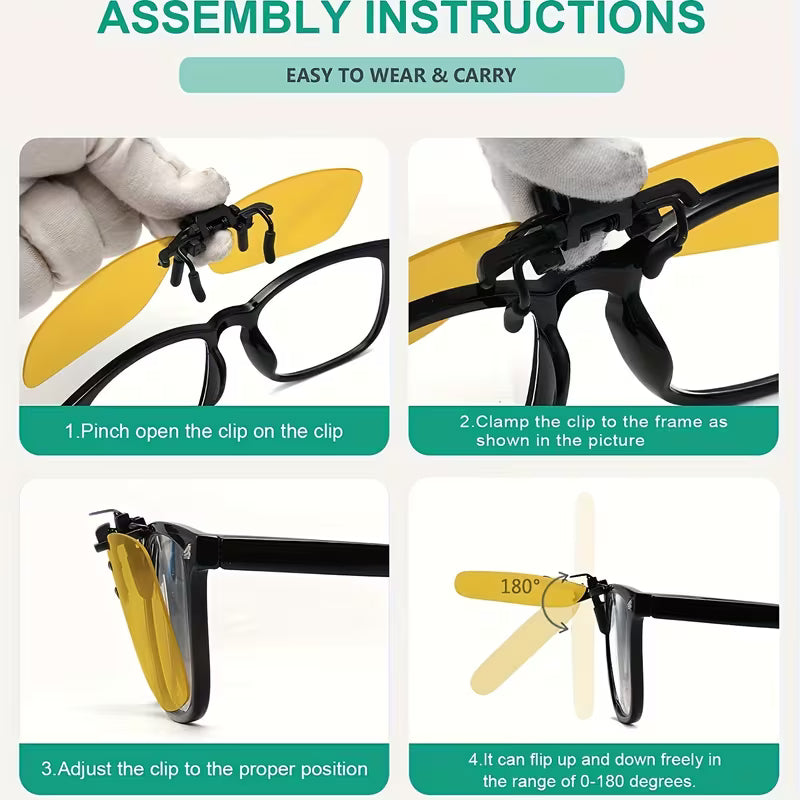 ASSEMBLY INSTRUCTIONS

EASY TO WEAR & CARRY

1.Pinch open the clip on the clip

2.Clamp the clip to the frame as shown in the picture

3.Adjust the clip to the proper position

180°

4.It can flip up and down freely in the range of 0-180 degrees.