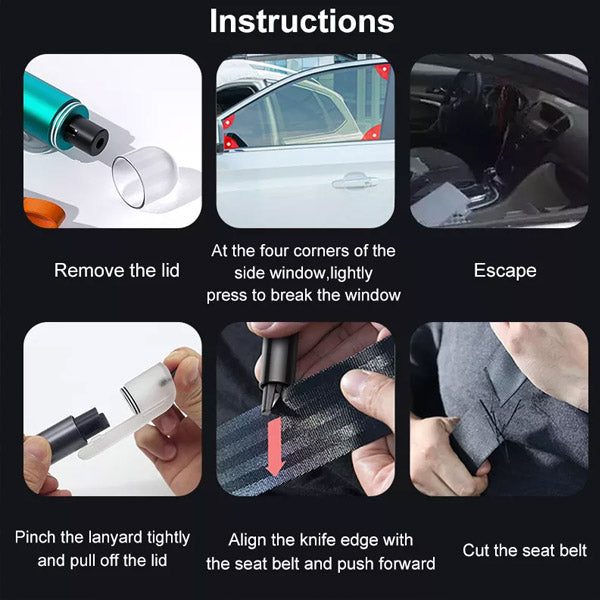 Instructions

Remove the lid

At the four corners of the side window,lightly press to break the window

Escape

Pinch the lanyard tightly and pull off the lid

Align the knife edge with the seat belt and push forward

Cut the seat belt