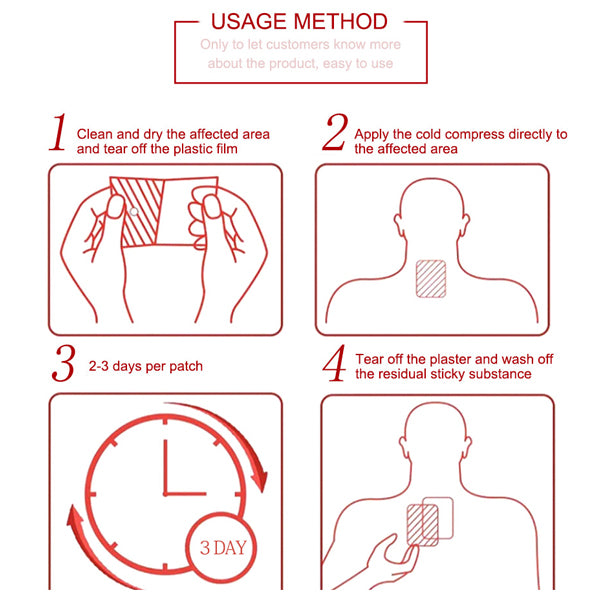 USAGE METHOD

Only to let customers know more about the product, easy to use

1 Clean and dry the affected area and tear off the plastic film

2 Apply the cold compress directly to the affected area

3 2-3 days per patch

3 DAY

4 Tear off the plaster and wash off the residual sticky substance