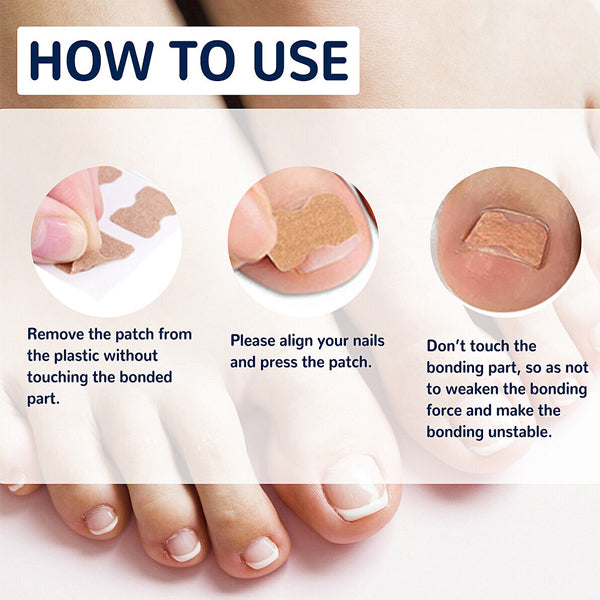 HOW TO USE

Remove the patch from the plastic without touching the bonded part.

Please align your nails and press the patch.

Don't touch the bonding part, so as not to weaken the bonding force and make the bonding unstable.