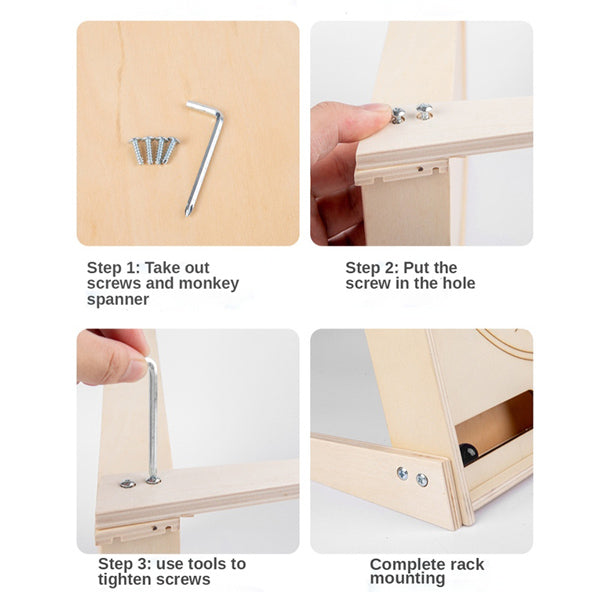 Step 1: Take out screws and monkey spanner

Step 2: Put the screw in the hole

Step 3: use tools to tighten screws

Complete rack mounting