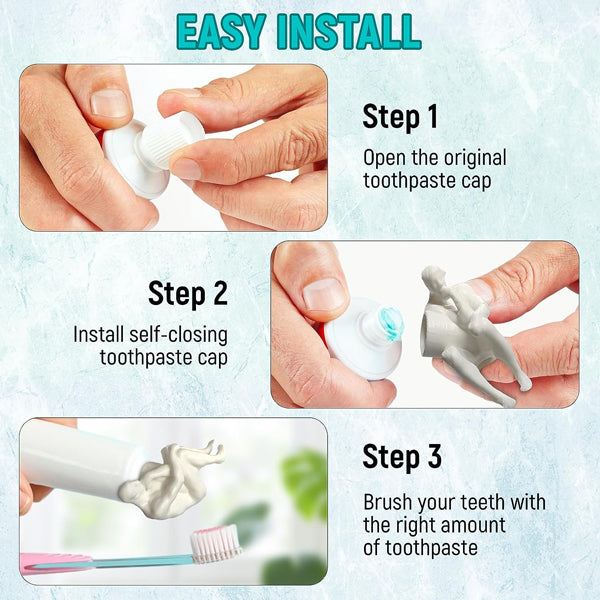 EASY INSTALL

Step 1

Open the original toothpaste cap

Step 2

Install self-closing toothpaste cap

Step 3

Brush your teeth with the right amount of toothpaste